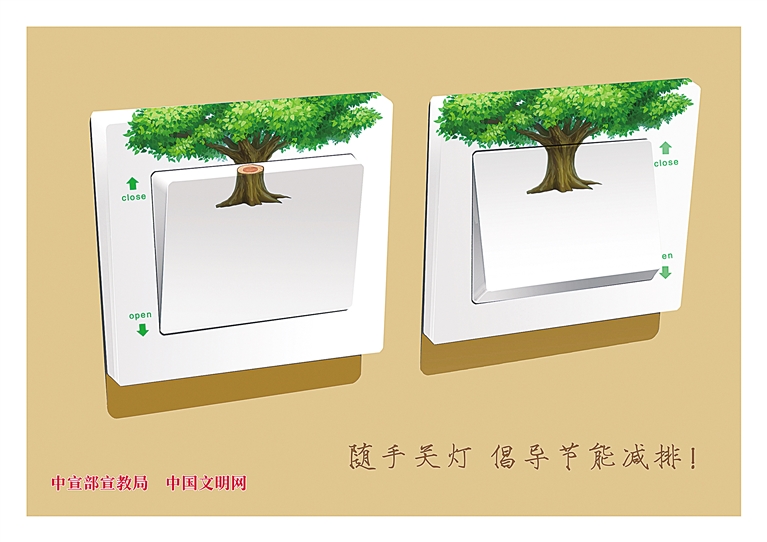 close

open

close

en

随手关灯 倡导节能减排！

中宣部宣教局 中国文明网